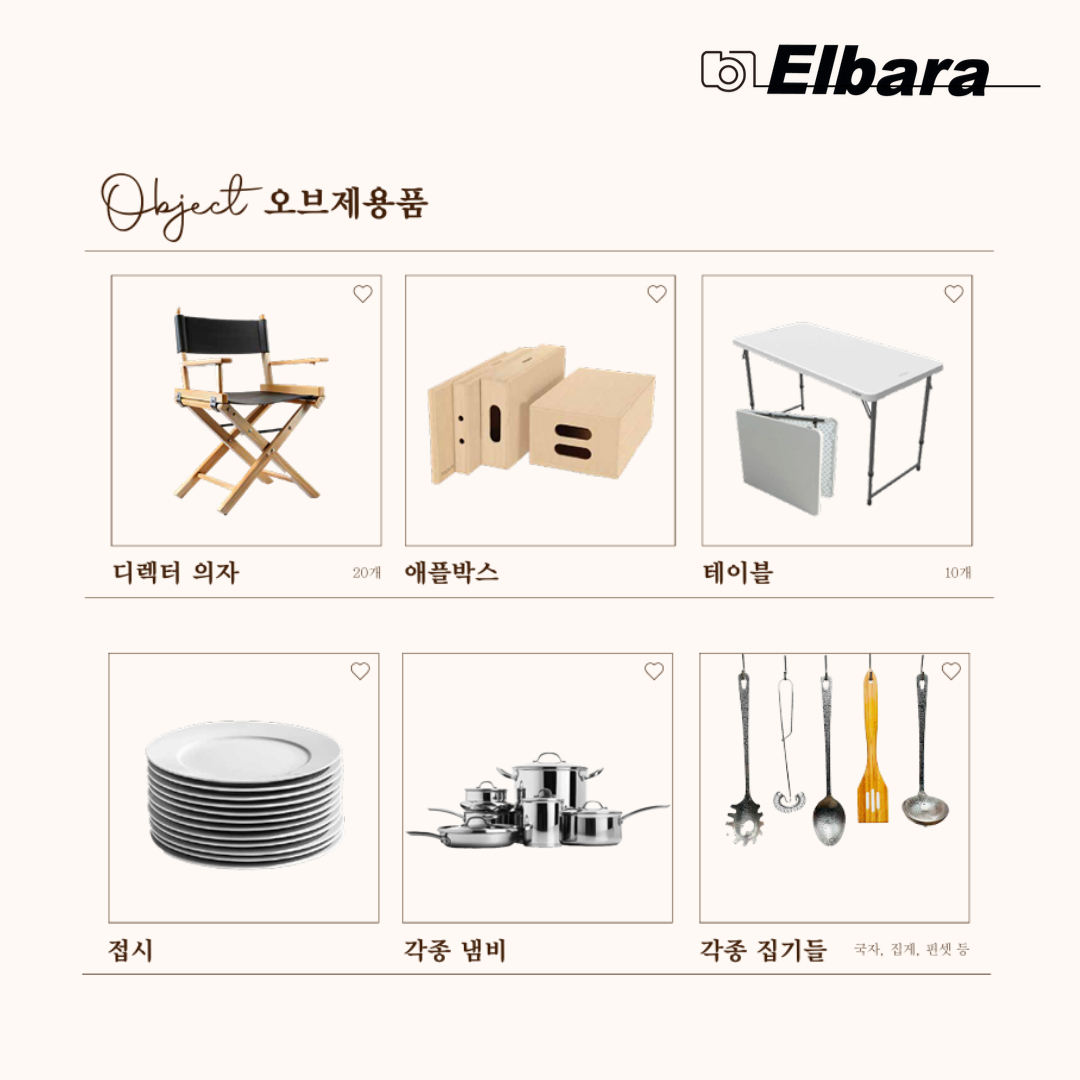 Elbara

Object 오브제용품

디렉터 의자 20개

애플박스

테이블 10개

접시

각종 냄비

각종 집기들 국자, 집게, 핀셋 등